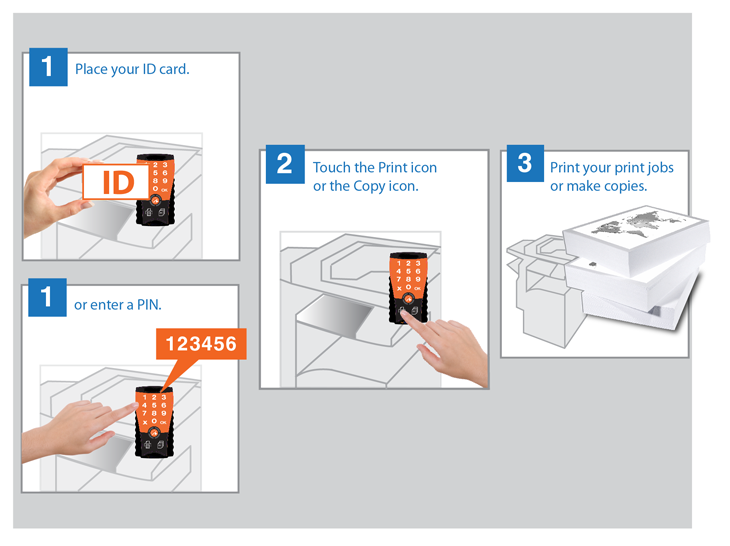 1 Place your ID card.

ID

1 or enter a PIN.

123456

2 Touch the Print icon or the Copy icon.

3 Print your print jobs or make copies.