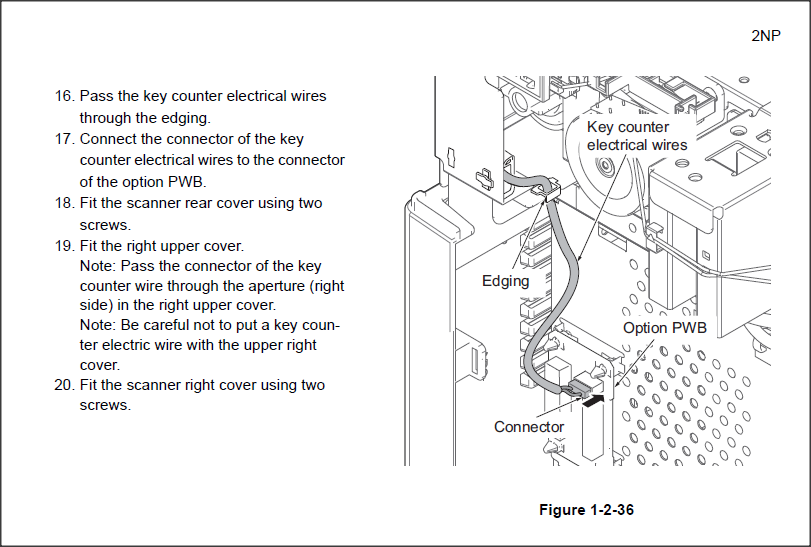 2NP

16. Pass the key counter electrical wires through the edging.
17. Connect the connector of the key counter electrical wires to the connector of the option PWB.
18. Fit the scanner rear cover using two screws.
19. Fit the right upper cover.
Note: Pass the connector of the key counter wire through the aperture (right side) in the right upper cover.
Note: Be careful not to put a key counter electric wire with the upper right cover.
20. Fit the scanner right cover using two screws.

Key counter electrical wires

Edging

Option PWB

Connector

Figure 1-2-36