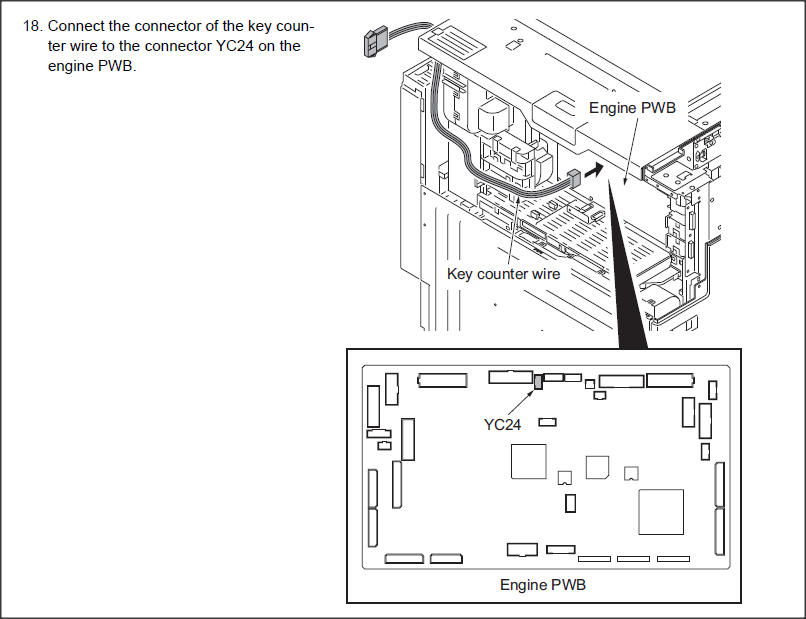 18. Connect the connector of the key counter wire to the connector YC24 on the engine PWB.

Engine PWB

Key counter wire

YC24

Engine PWB