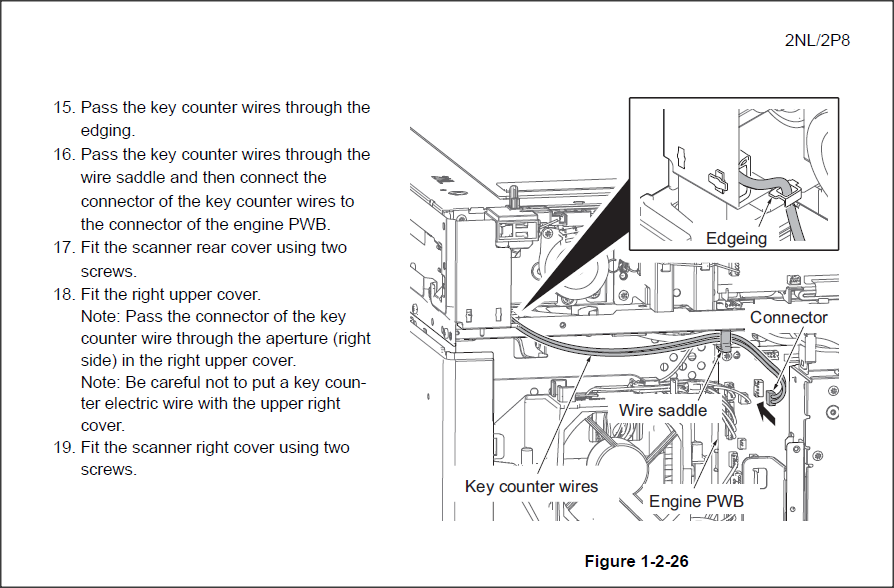 2NL/2P8

15. Pass the key counter wires through the edging.
16. Pass the key counter wires through the wire saddle and then connect the connector of the key counter wires to the connector of the engine PWB.
17. Fit the scanner rear cover using two screws.
18. Fit the right upper cover.
Note: Pass the connector of the key counter wire through the aperture (right side) in the right upper cover.
Note: Be careful not to put a key counter electric wire with the upper right cover.
19. Fit the scanner right cover using two screws.

Edgeing
Connector
Wire saddle
Key counter wires
Engine PWB

Figure 1-2-26