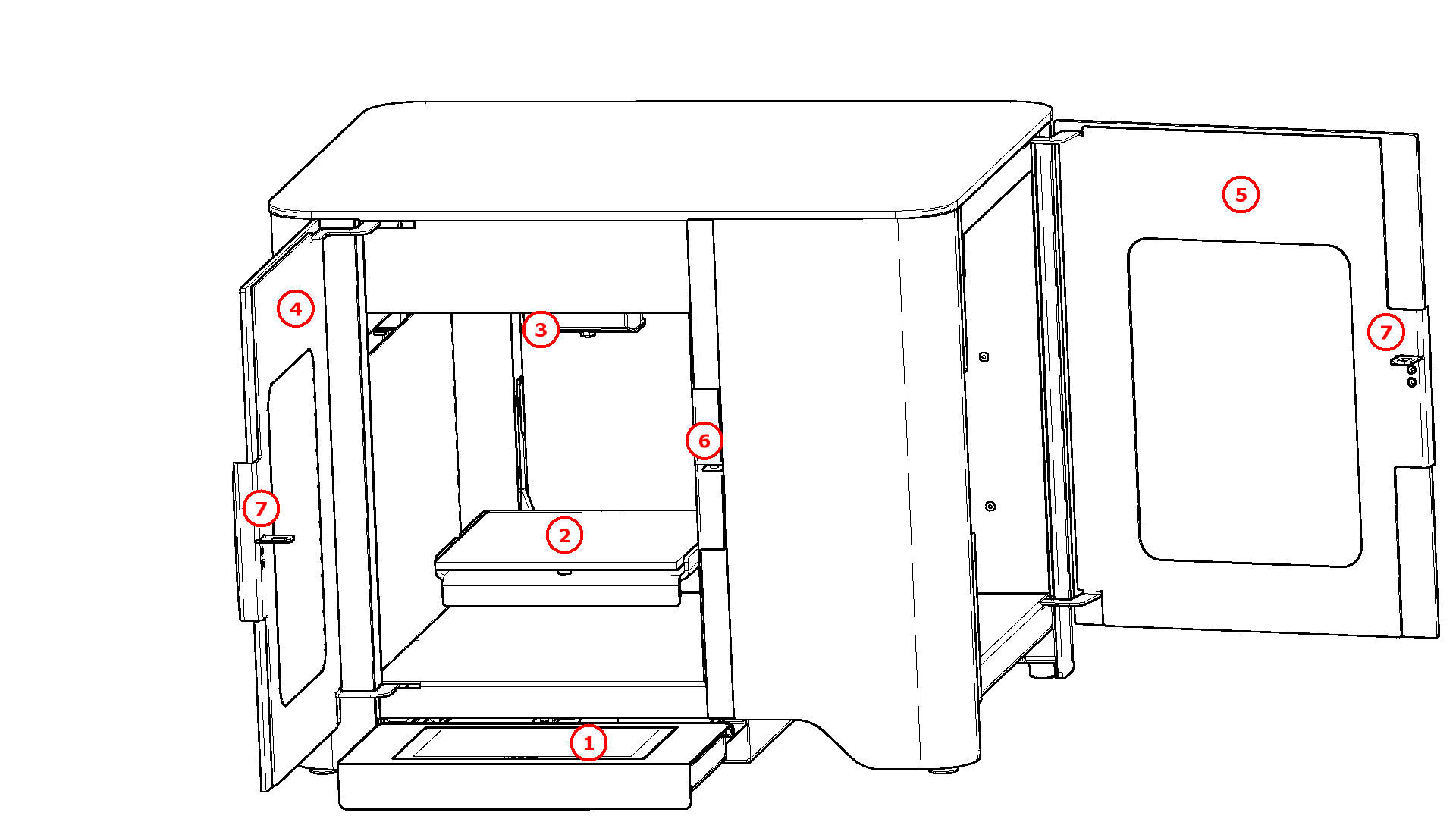 5
4
3
7
6
7
2
1